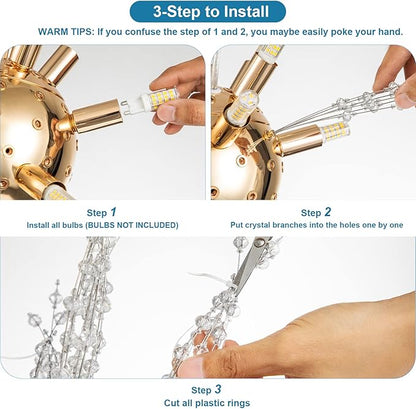 3-Step to Install

WARM TIPS: If you confuse the step of 1 and 2, you maybe easily poke your hand.

Step 1
Install all bulbs (BULBS NOT INCLUDED)

Step 2
Put crystal branches into the holes one by one

Step 3
Cut all plastic rings