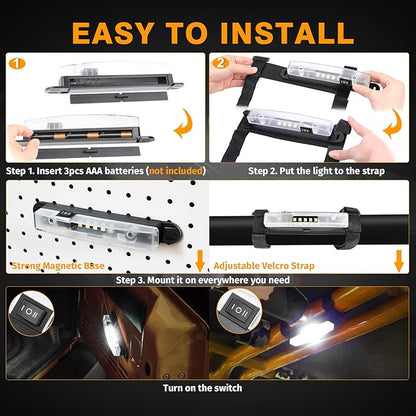 EASY TO INSTALL

1

2

Step 1. Insert 3pcs AAA batteries (not included)

Step 2. Put the light to the strap

Strong Magnetic Base

Adjustable Velcro Strap

Step 3. Mount it on everywhere you need

Turn on the switch