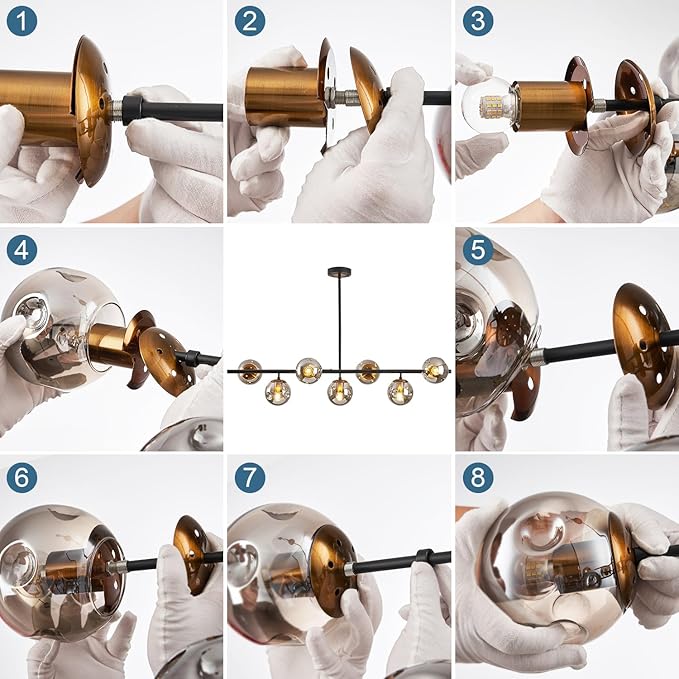 1

2

3

4

5

6

7

8