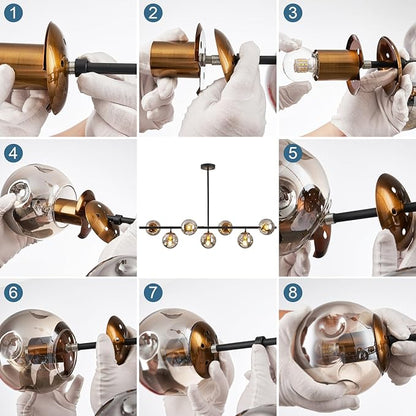 1

2

3

4

5

6

7

8