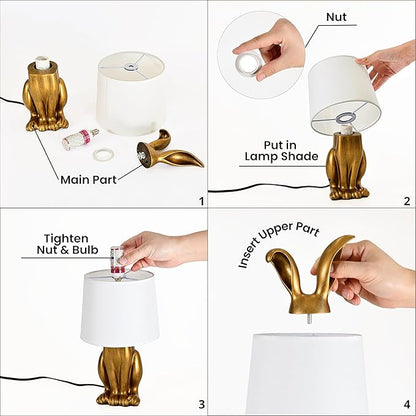 Main Part

1

Nut

Put in Lamp Shade

2

Tighten Nut & Bulb

3

Insert Upper Part

4