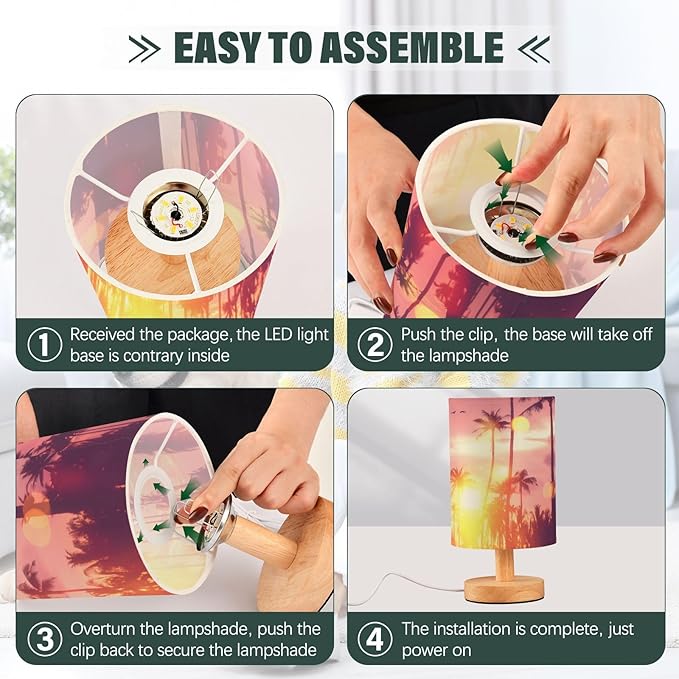 EASY TO ASSEMBLE

1 Received the package, the LED light base is contrary inside

2 Push the clip, the base will take off the lampshade

3 Overturn the lampshade, push the clip back to secure the lampshade

4 The installation is complete, just power on