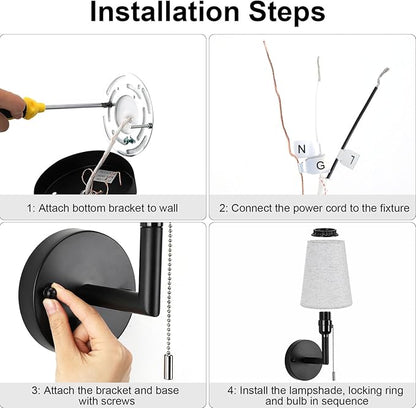 Installation Steps

N

G

L

1: Attach bottom bracket to wall

2: Connect the power cord to the fixture

3: Attach the bracket and base with screws

4: Install the lampshade, locking ring and bulb in sequence