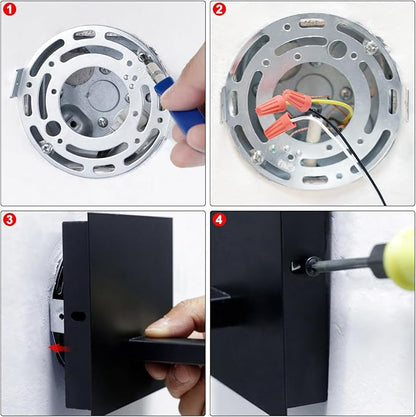 1

2

3

4