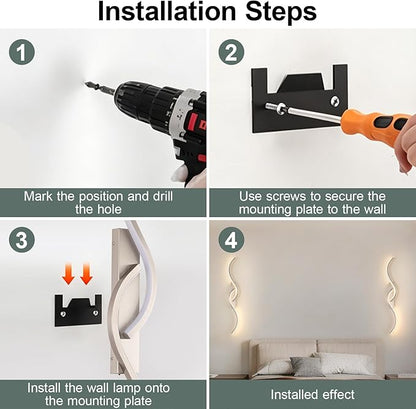 Installation Steps

1

Mark the position and drill the hole

2

Use screws to secure the mounting plate to the wall

3

Install the wall lamp onto the mounting plate

4

Installed effect