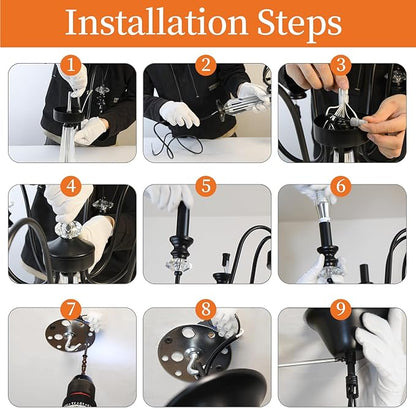 Installation Steps

1

2

3

4

5

6

7

8

9