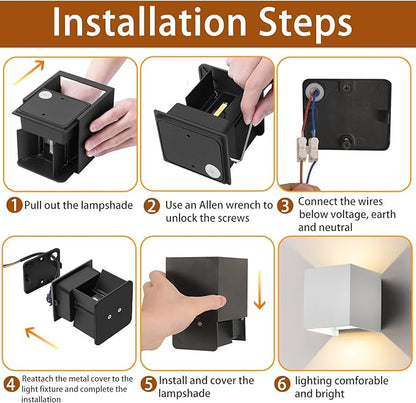 Installation Steps

1 Pull out the lampshade

2 Use an Allen wrench to unlock the screws

3 Connect the wires below voltage, earth and neutral

4 Reattach the metal cover to the light fixture and complete the installation

5 Install and cover the lampshade

6 lighting comforable and bright