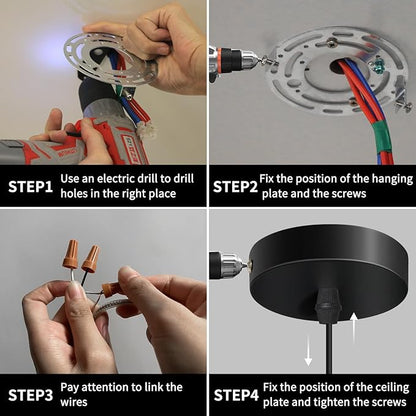 STEP1 Use an electric drill to drill holes in the right place

STEP2 Fix the position of the hanging plate and the screws

STEP3 Pay attention to link the wires

STEP4 Fix the position of the ceiling plate and tighten the screws