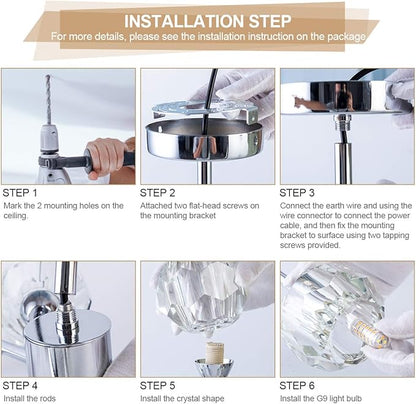 INSTALLATION STEP
For more details, please see the installation instruction on the package

STEP 1
Mark the 2 mounting holes on the ceiling.

STEP 2
Attached two flat-head screws on the mounting bracket

STEP 3
Connect the earth wire and using the wire connector to connect the power cable, and then fix the mounting bracket to surface using two tapping screws provided.

STEP 4
Install the rods

STEP 5
Install the crystal shape

STEP 6
Install the G9 light bulb