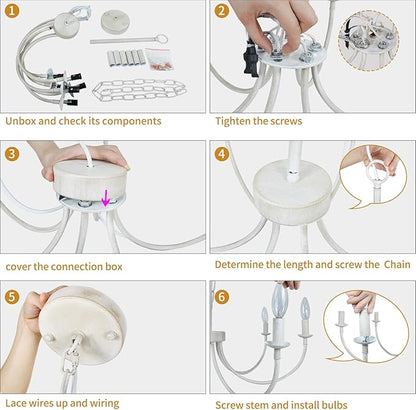 1

Unbox and check its components

2

Tighten the screws

3

cover the connection box

4

Determine the length and screw the  Chain

5

Lace wires up and wiring

6

Screw stem and install bulbs