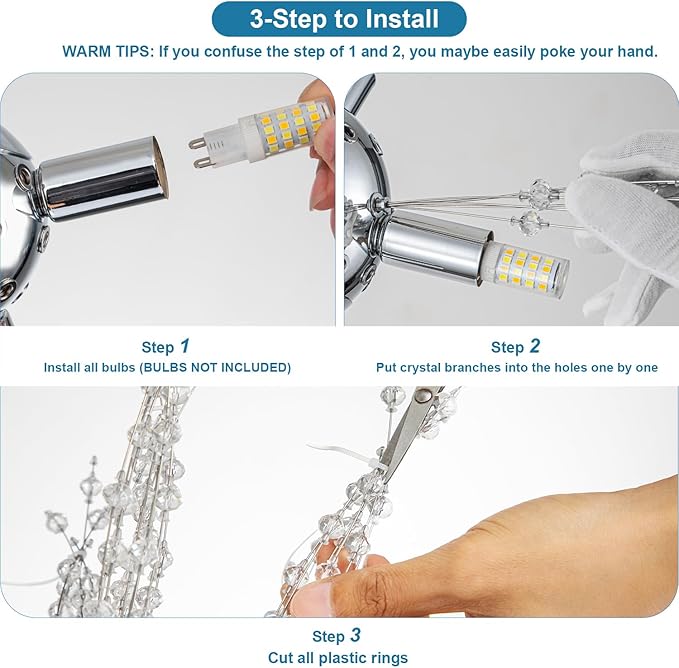 3-Step to Install

WARM TIPS: If you confuse the step of 1 and 2, you maybe easily poke your hand.

Step 1
Install all bulbs (BULBS NOT INCLUDED)

Step 2
Put crystal branches into the holes one by one

Step 3
Cut all plastic rings