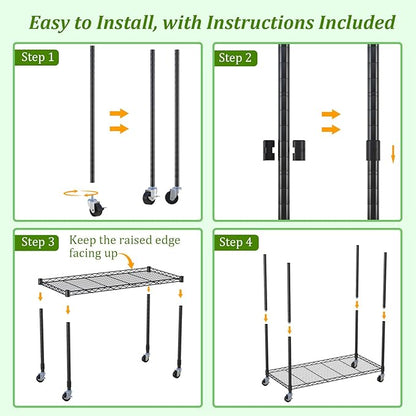 Easy to Install, with Instructions Included

Step 1

Step 2

Step 3

Keep the raised edge facing up

Step 4