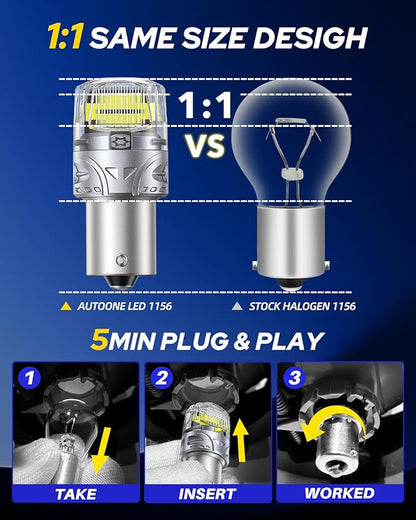 1:1 SAME SIZE DESIGH

1:1

VS

AUTOONE LED 1156

STOCK HALOGEN 1156

5MIN PLUG & PLAY

1

TAKE

2

INSERT

3

WORKED