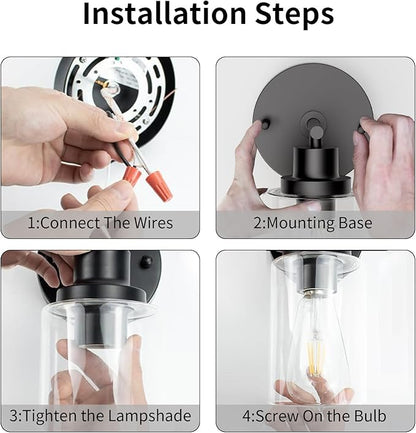 Installation Steps

1:Connect The Wires

2:Mounting Base

3:Tighten the Lampshade

4:Screw On the Bulb