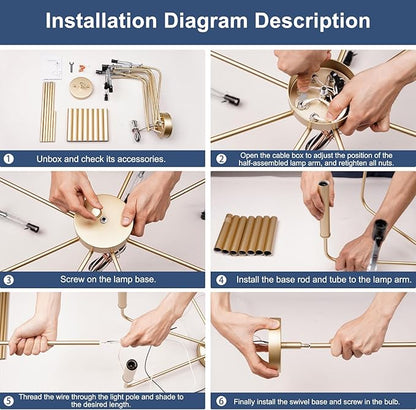 Installation Diagram Description

1 Unbox and check its accessories.

2 Open the cable box to adjust the position of the half-assembled lamp arm, and retighten all nuts.

3 Screw on the lamp base.

4 Install the base rod and tube to the lamp arm.

5 Thread the wire through the light pole and shade to the desired length.

6 Finally install the swivel base and screw in the bulb.