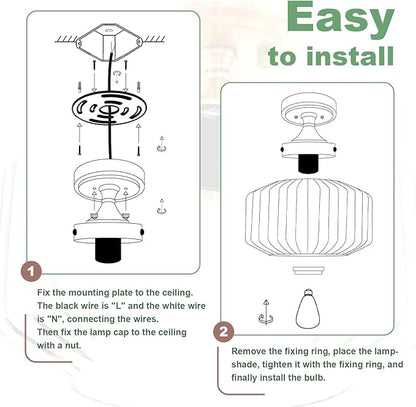 Easy
to install

1

Fix the mounting plate to the ceiling. The black wire is "L" and the white wire is "N", connecting the wires. Then fix the lamp cap to the ceiling with a nut.

2

Remove the fixing ring, place the lampshade, tighten it with the fixing ring, and finally install the bulb.