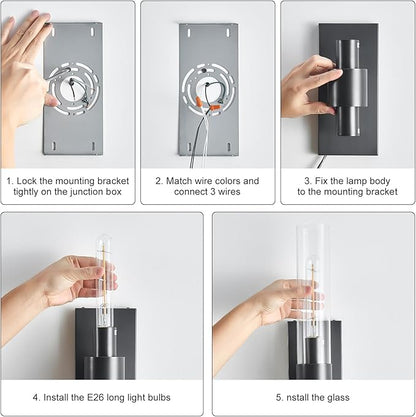 1. Lock the mounting bracket tightly on the junction box

2. Match wire colors and connect 3 wires

3. Fix the lamp body to the mounting bracket

4. Install the E26 long light bulbs

5. nstall the glass