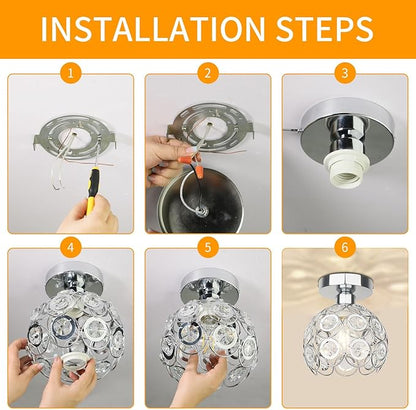 INSTALLATION STEPS

1

2

3

4

5

6