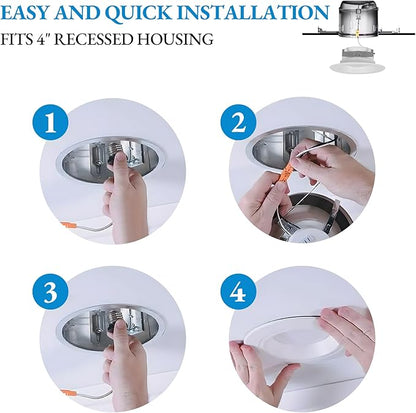 EASY AND QUICK INSTALLATION

FITS 4" RECESSED HOUSING

1

2

3

4