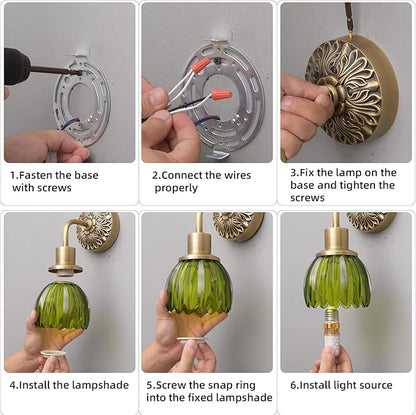 1.Fasten the base with screws

2.Connect the wires properly

3.Fix the lamp on the base and tighten the screws

4.Install the lampshade

5.Screw the snap ring into the fixed lampshade

6.Install light source