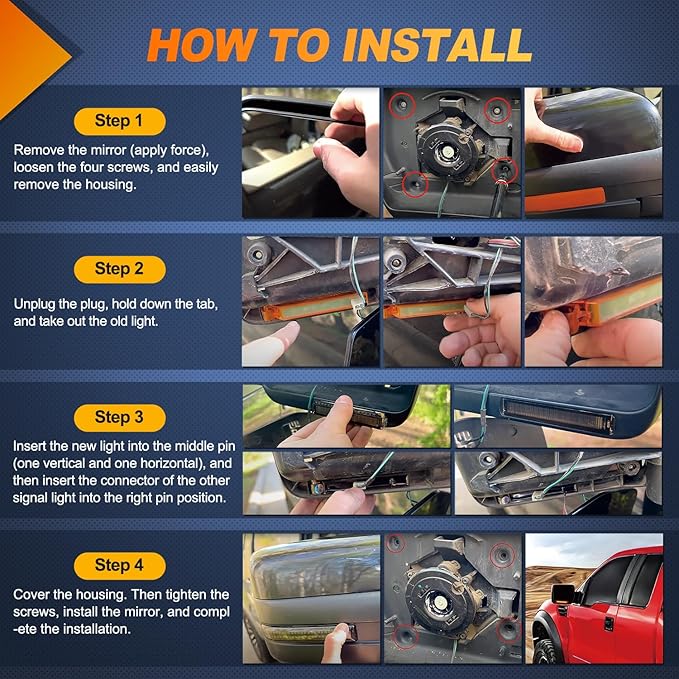 HOW TO INSTALL

Step 1

Remove the mirror (apply force), loosen the four screws, and easily remove the housing.

Step 2

Unplug the plug, hold down the tab, and take out the old light.

Step 3

Insert the new light into the middle pin (one vertical and one horizontal), and then insert the connector of the other signal light into the right pin position.

Step 4

Cover the housing. Then tighten the screws, install the mirror, and compl -ete the installation.