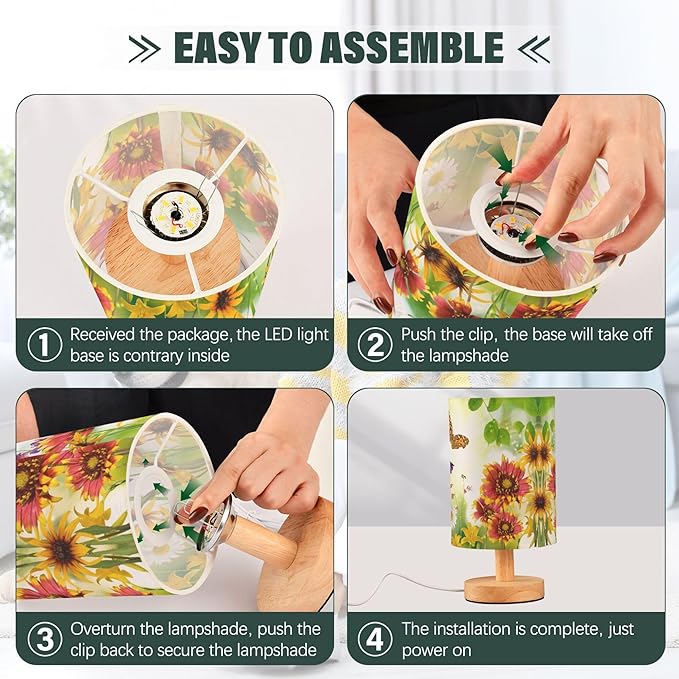 EASY TO ASSEMBLE

1 Received the package, the LED light base is contrary inside

2 Push the clip, the base will take off the lampshade

3 Overturn the lampshade, push the clip back to secure the lampshade

4 The installation is complete, just power on