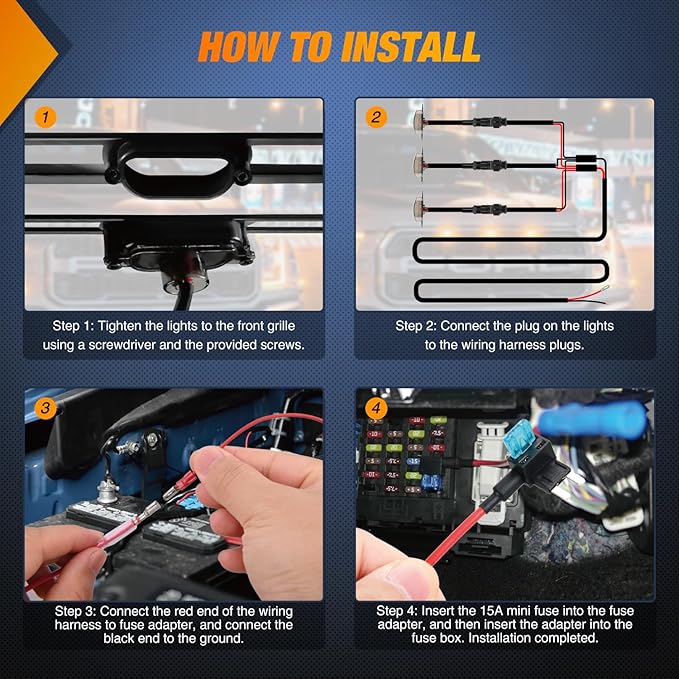 HOW TO INSTALL

1

Step 1: Tighten the lights to the front grille using a screwdriver and the provided screws.

2

Step 2: Connect the plug on the lights to the wiring harness plugs.

3

Step 3: Connect the red end of the wiring harness to fuse adapter, and connect the black end to the ground.

4

Step 4: Insert the 15A mini fuse into the fuse adapter, and then insert the adapter into the fuse box. Installation completed.