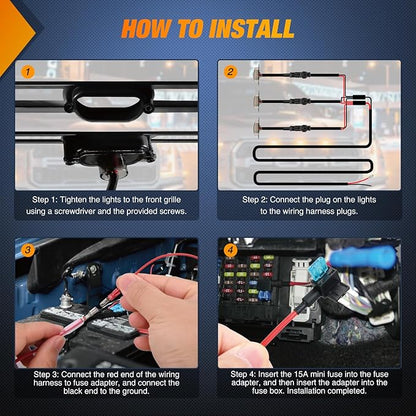 HOW TO INSTALL

1

Step 1: Tighten the lights to the front grille using a screwdriver and the provided screws.

2

Step 2: Connect the plug on the lights to the wiring harness plugs.

3

Step 3: Connect the red end of the wiring harness to fuse adapter, and connect the black end to the ground.

4

Step 4: Insert the 15A mini fuse into the fuse adapter, and then insert the adapter into the fuse box. Installation completed.