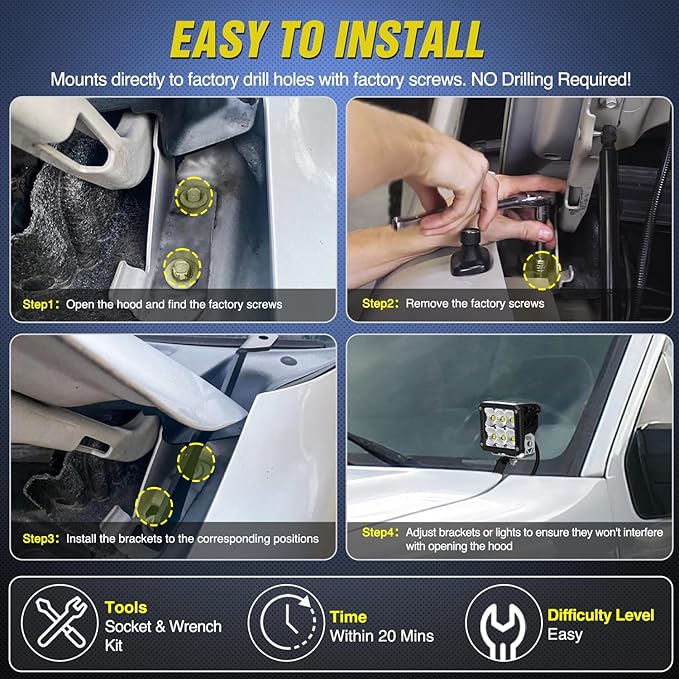 EASY TO INSTALL

Mounts directly to factory drill holes with factory screws. NO Drilling Required!

Step1: Open the hood and find the factory screws

Step2: Remove the factory screws

Step3: Install the brackets to the corresponding positions

Step4: Adjust brackets or lights to ensure they won't interfere with opening the hood

Tools
Socket & Wrench Kit

Time
Within 20 Mins

Difficulty Level
Easy