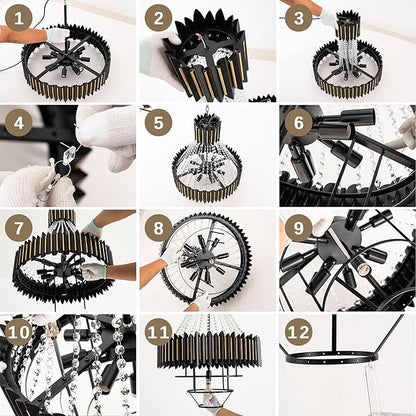 1

2

3

4

5

6

7

8

9

10

11

12