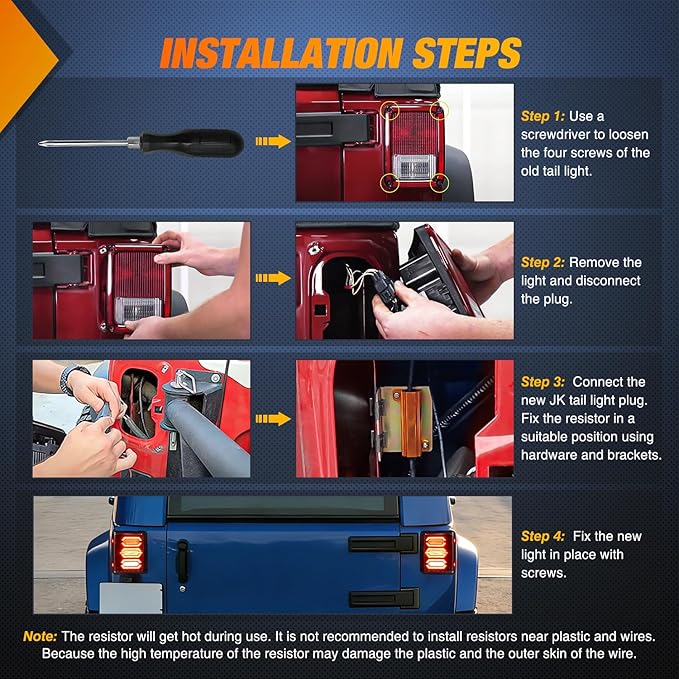 INSTALLATION STEPS

Step 1: Use a screwdriver to loosen the four screws of the old tail light.

Step 2: Remove the light and disconnect the plug.

Step 3: Connect the new JK tail light plug. Fix the resistor in a suitable position using hardware and brackets.

Step 4: Fix the new light in place with screws.

Note: The resistor will get hot during use. It is not recommended to install resistors near plastic and wires. Because the high temperature of the resistor may damage the plastic and the outer skin of the wire.