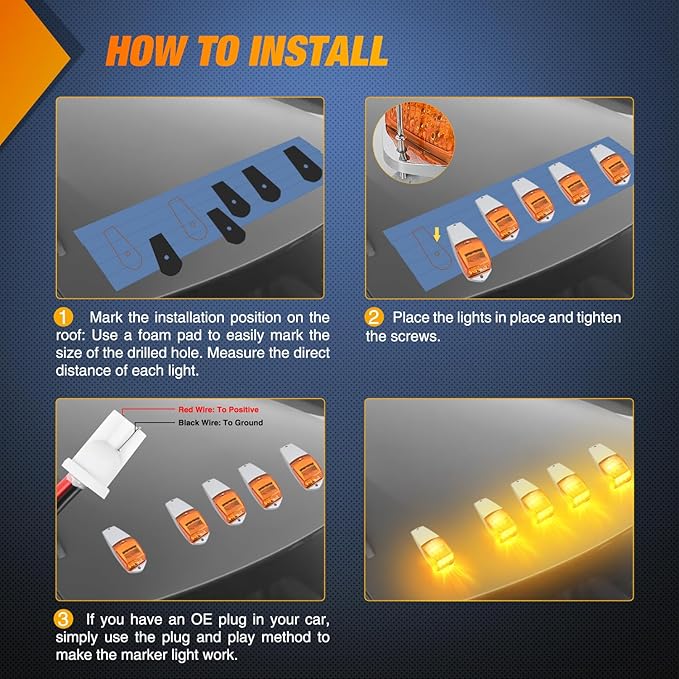 HOW TO INSTALL

1 Mark the installation position on the roof: Use a foam pad to easily mark the size of the drilled hole. Measure the direct distance of each light.

2 Place the lights in place and tighten the screws.

Red Wire: To Positive
Black Wire: To Ground

3 If you have an OE plug in your car, simply use the plug and play method to make the marker light work.