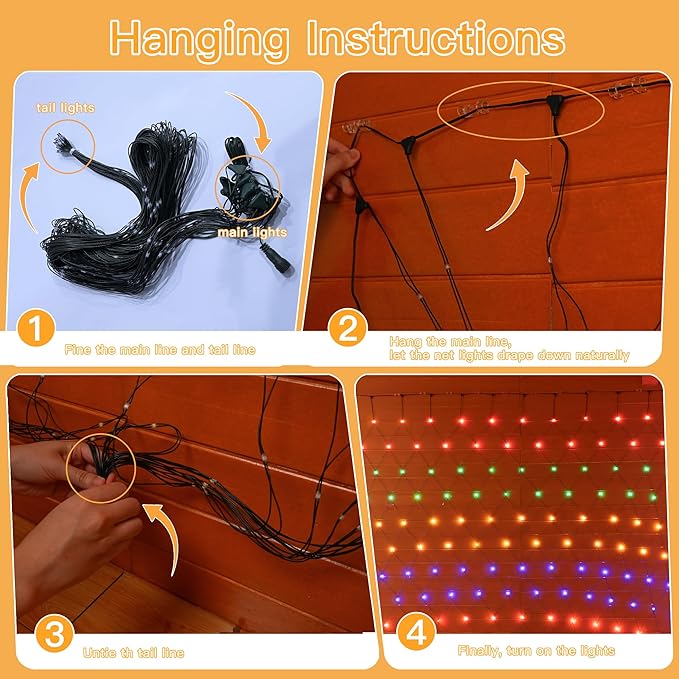 Hanging Instructions

tail lights

main lights

1

Fine the main line and tail line

2

Hang the main line, let the net lights drape down naturally

3

Untie th tail line

4

Finally, turn on the lights