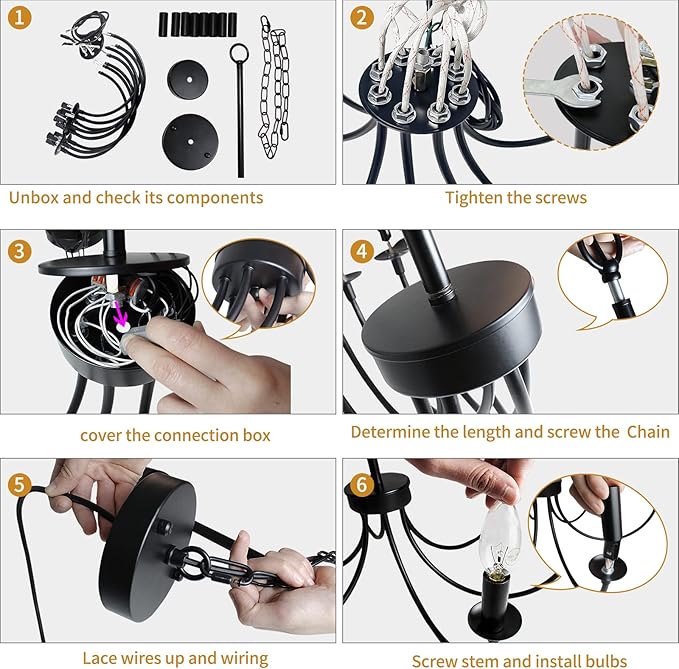 1
Unbox and check its components

2
Tighten the screws

3
cover the connection box

4
Determine the length and screw the Chain

5
Lace wires up and wiring

6
Screw stem and install bulbs