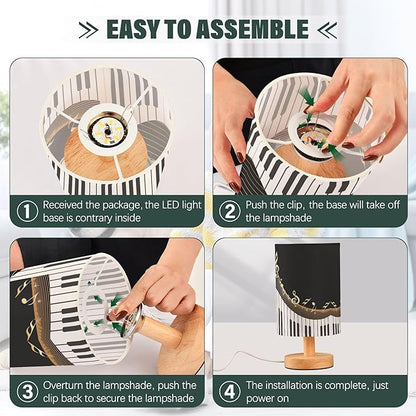 EASY TO ASSEMBLE

1 Received the package, the LED light base is contrary inside

2 Push the clip, the base will take off the lampshade

3 Overturn the lampshade, push the clip back to secure the lampshade

4 The installation is complete, just power on