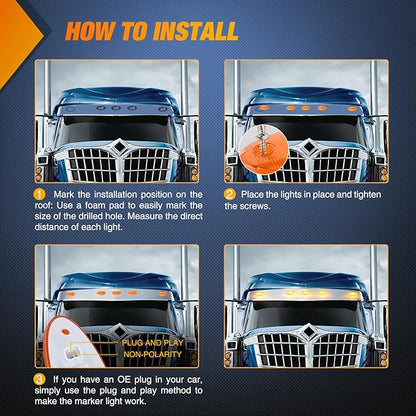 HOW TO INSTALL

1 Mark the installation position on the roof: Use a foam pad to easily mark the size of the drilled hole. Measure the direct distance of each light.

2 Place the lights in place and tighten the screws.

PLUG AND PLAY
NON-POLARITY

3 If you have an OE plug in your car, simply use the plug and play method to make the marker light work.