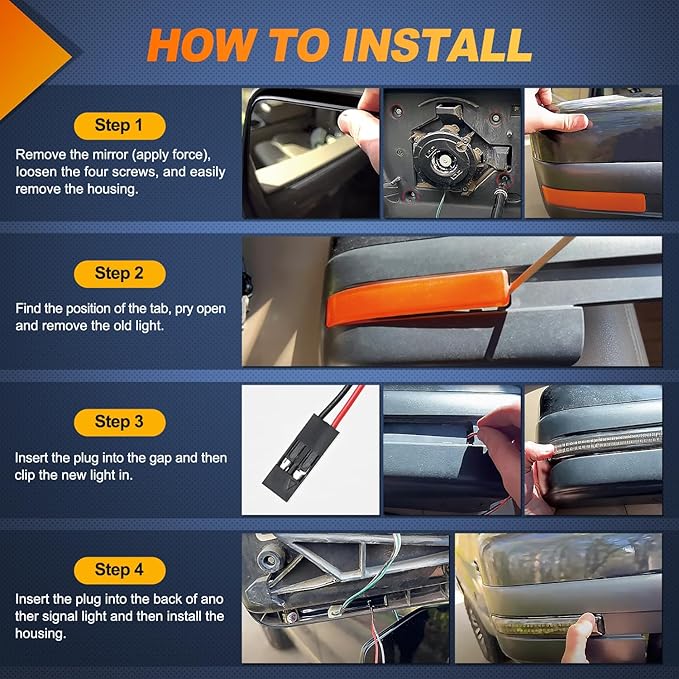 HOW TO INSTALL

Step 1

Remove the mirror (apply force), loosen the four screws, and easily remove the housing.

Step 2

Find the position of the tab, pry open and remove the old light.

Step 3

Insert the plug into the gap and then clip the new light in.

Step 4

Insert the plug into the back of ano ther signal light and then install the housing.