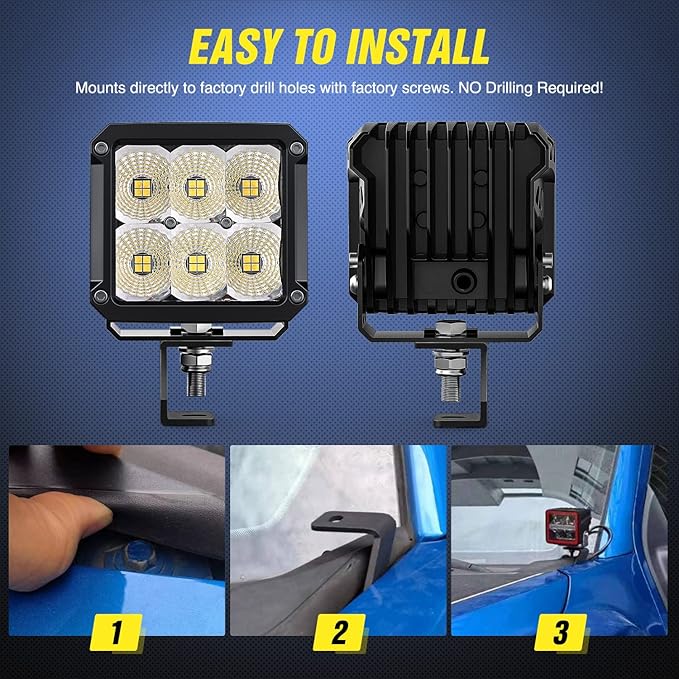 EASY TO INSTALL

Mounts directly to factory drill holes with factory screws. NO Drilling Required!

1

2

3